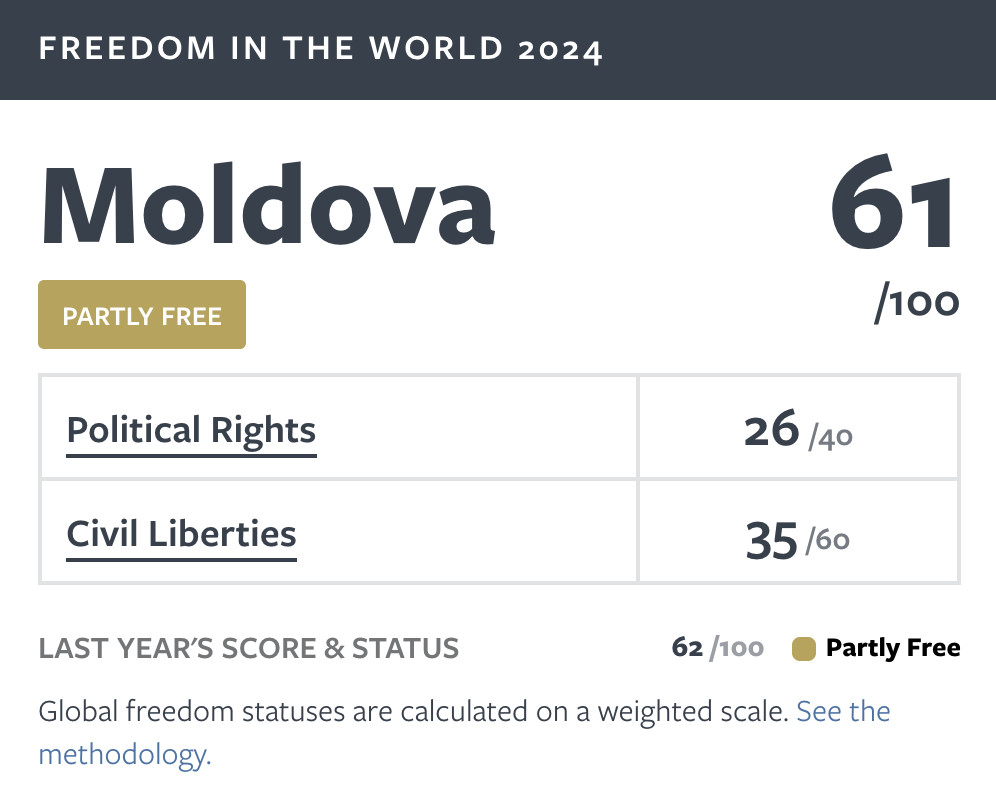 FREEDOM IN THE WORLD 2024

Moldova

61 /100

PARTLY FREE

| Political Rights | 26 /40 |
|---|---|
| Civil Liberties | 35 /60 |

LAST YEAR'S SCORE & STATUS 62 /100 Partly Free

Global freedom statuses are calculated on a weighted scale. See the methodology.